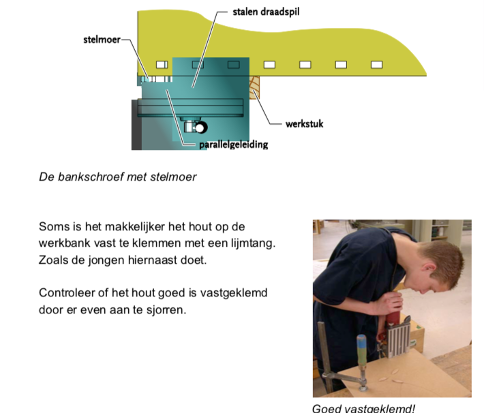 stalen draadspil
stelmoer
werkstuk
parallelgeleiding

De bankschroef met stelmoer

Soms is het makkelijker het hout op de werkbank vast te klemmen met een lijmtang. Zoals de jongen hiernaast doet.

Controleer of het hout goed is vastgeklemd door er even aan te sjorren.

Goed vastgeklemd!